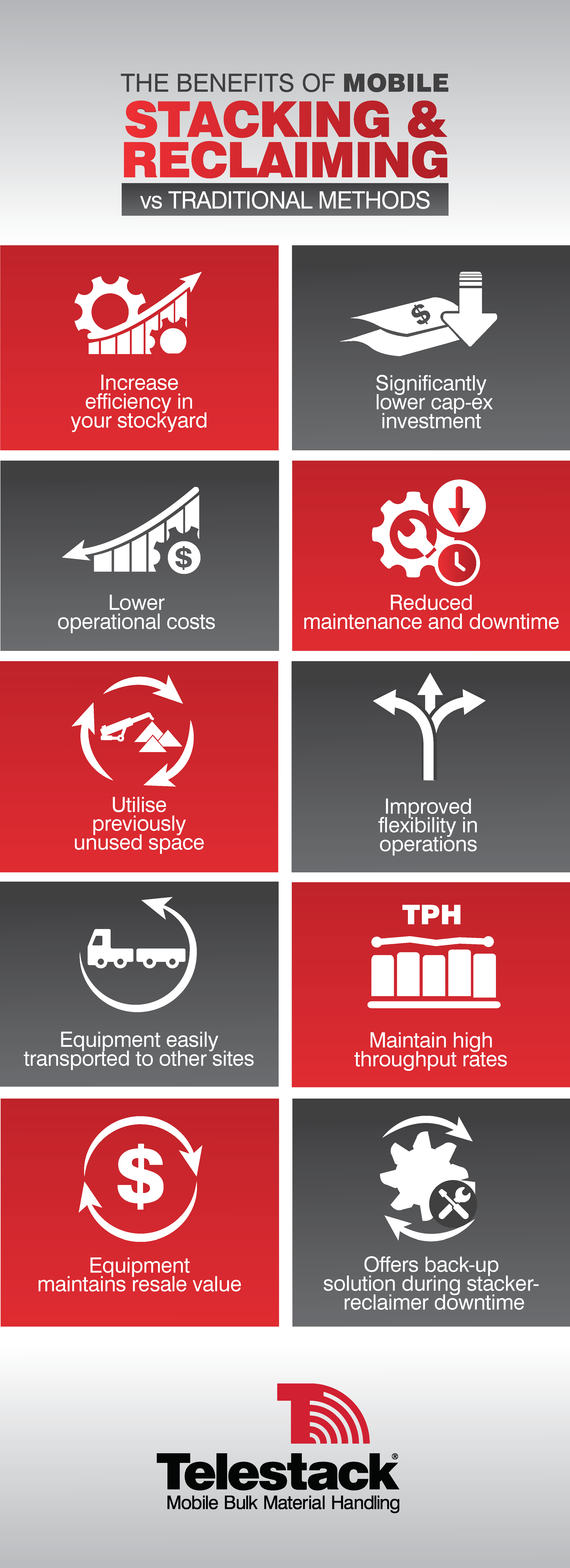 THE BENEFITS OF MOBILE
STACKING & RECLAIMING
vs TRADITIONAL METHODS

Increase efficiency in your stockyard

$

Significantly lower cap-ex investment

$

Lower operational costs

Reduced maintenance and downtime

Utilise previously unused space

Improved flexibility in operations

Equipment easily transported to other sites

TPH

Maintain high throughput rates

$

Equipment maintains resale value

Offers back-up solution during stacker-reclaimer downtime

Telestack®
Mobile Bulk Material Handling